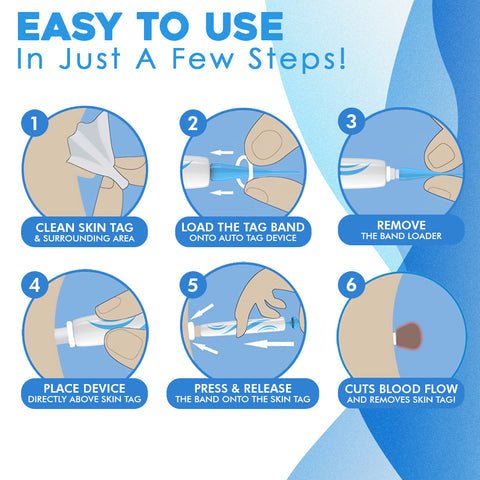 EASY TO USE
In Just A Few Steps!

1
CLEAN SKIN TAG
& SURROUNDING AREA

2
LOAD THE TAG BAND
ONTO AUTO TAG DEVICE

3
REMOVE
THE BAND LOADER

4
PLACE DEVICE
DIRECTLY ABOVE SKIN TAG

5
PRESS & RELEASE
THE BAND ONTO THE SKIN TAG

6
CUTS BLOOD FLOW
AND REMOVES SKIN TAG!